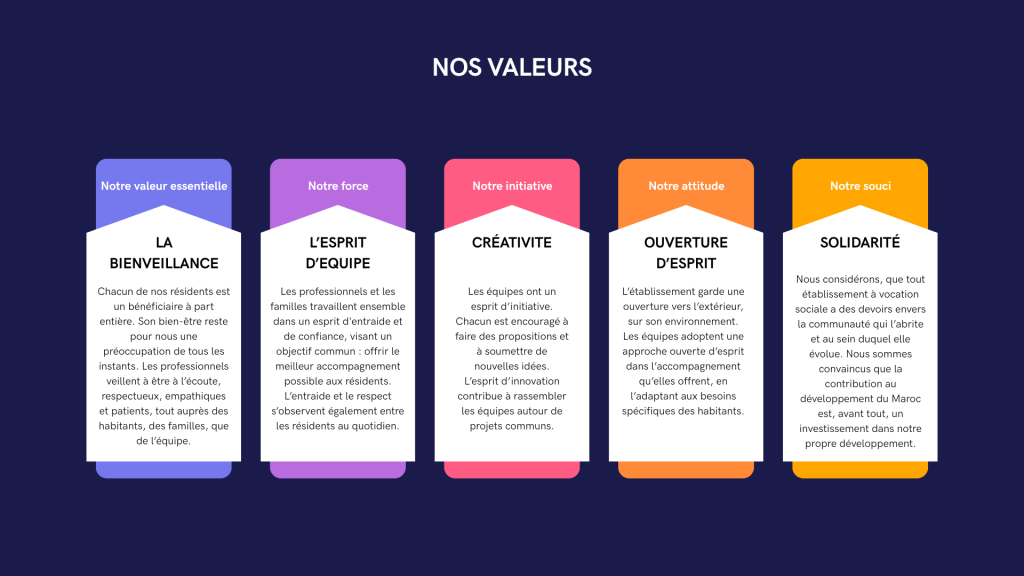 NOS VALEURS

Notre valeur essentielle

LA BIENVEILLANCE

Chacun de nos résidents est un bénéficiaire à part entière. Son bien-être reste pour nous une préoccupation de tous les instants. Les professionnels veillent à être à l'écoute, respectueux, empathiques et patients, tout auprès des habitants, des familles, que de l'équipe.

Notre force

L'ESPRIT D'EQUIPE

Les professionnels et les familles travaillent ensemble dans un esprit d'entraide et de confiance, visant un objectif commun : offrir le meilleur accompagnement possible aux résidents. L'entraide et le respect s'observent également entre les résidents au quotidien.

Notre initiative

CRÉATIVITE

Les équipes ont un esprit d'initiative. Chacun est encouragé à faire des propositions et à soumettre de nouvelles idées. L'esprit d'innovation contribue à rassembler les équipes autour de projets communs.

Notre attitude

OUVERTURE D'ESPRIT

L'établissement garde une ouverture vers l'extérieur, sur son environnement. Les équipes adoptent une approche ouverte d'esprit dans l'accompagnement qu'elles offrent, en l'adaptant aux besoins spécifiques des habitants.

Notre souci

SOLIDARITÉ

Nous considérons, que tout établissement à vocation sociale a des devoirs envers la communauté qui l'abrite et au sein duquel elle évolue. Nous sommes convaincus que la contribution au développement du Maroc est, avant tout, un investissement dans notre propre développement.